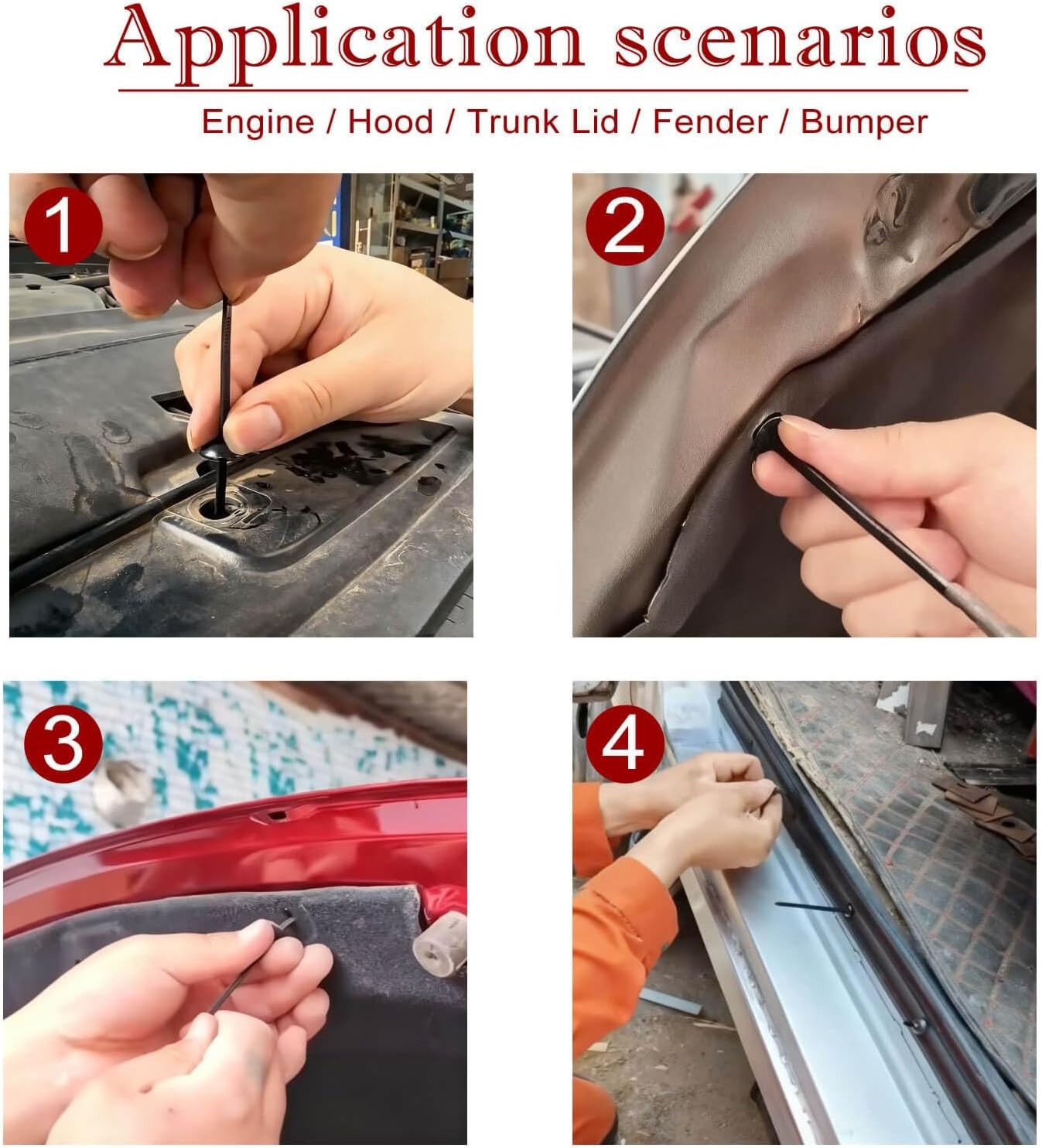 Application scenarios

Engine / Hood / Trunk Lid / Fender / Bumper

1

2

3

4