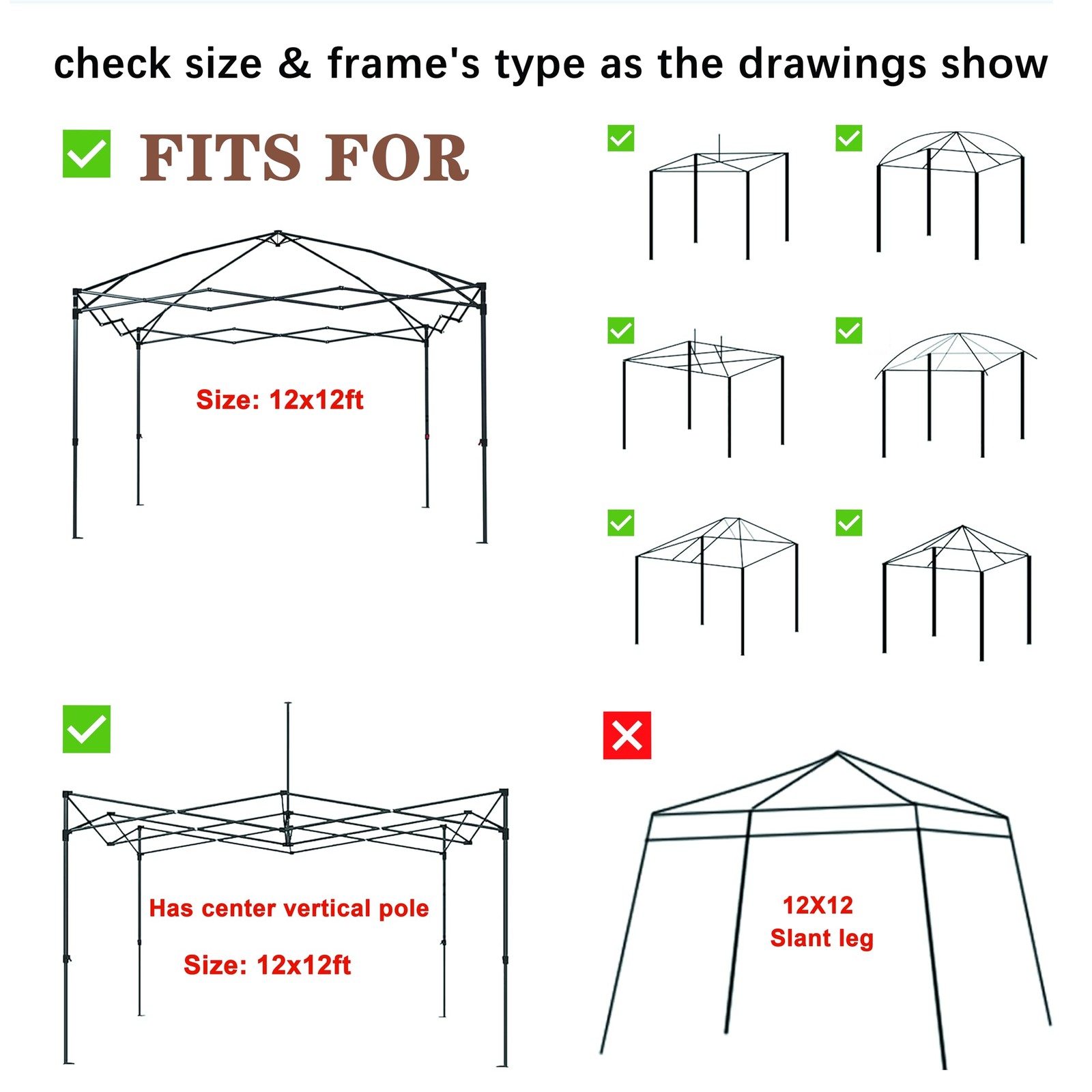 check size & frame's type as the drawings show

FITS FOR

Size: 12x12ft

Has center vertical pole

Size: 12x12ft

12X12
Slant leg