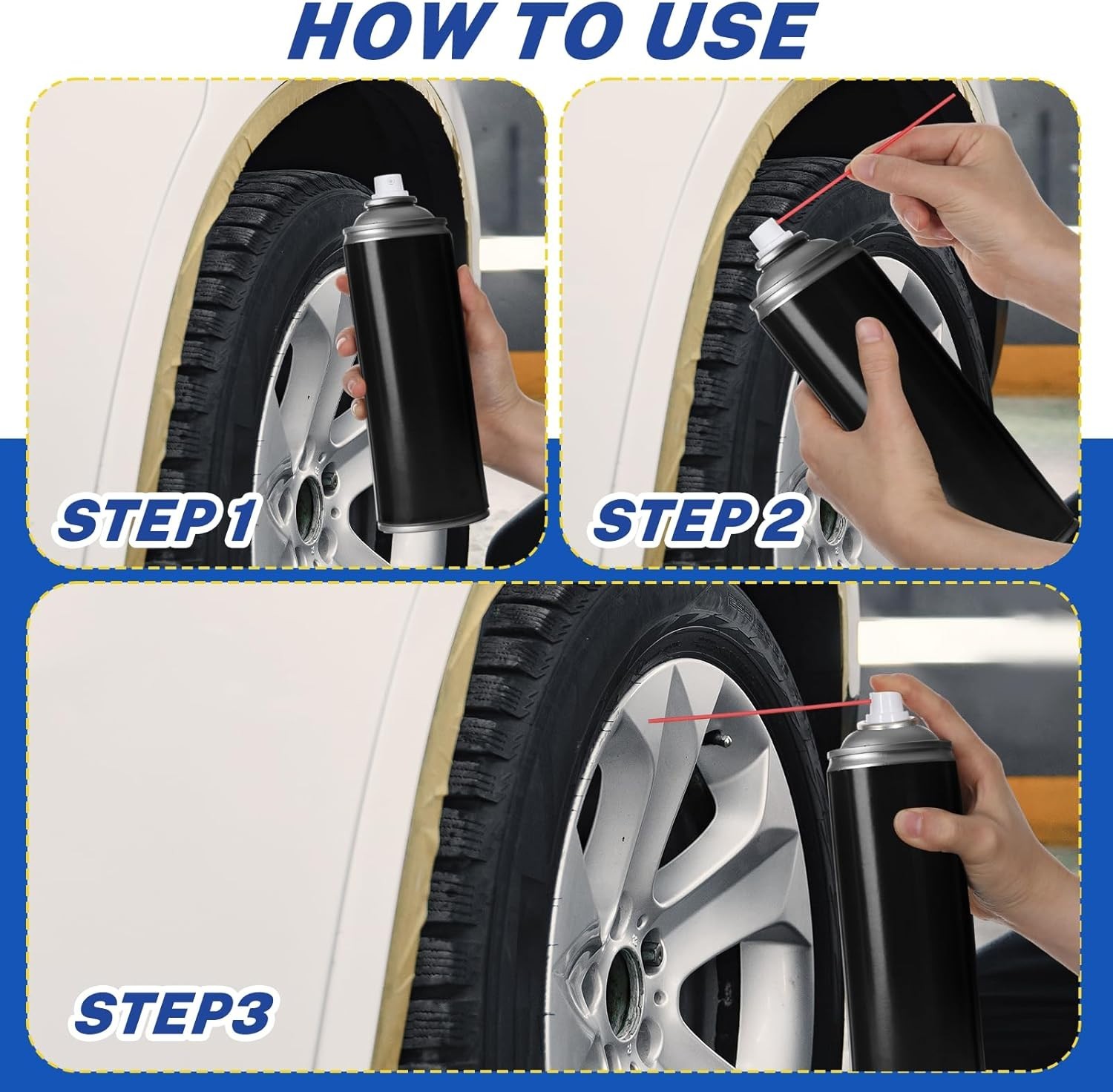 HOW TO USE

STEP 1

STEP 2

STEP3