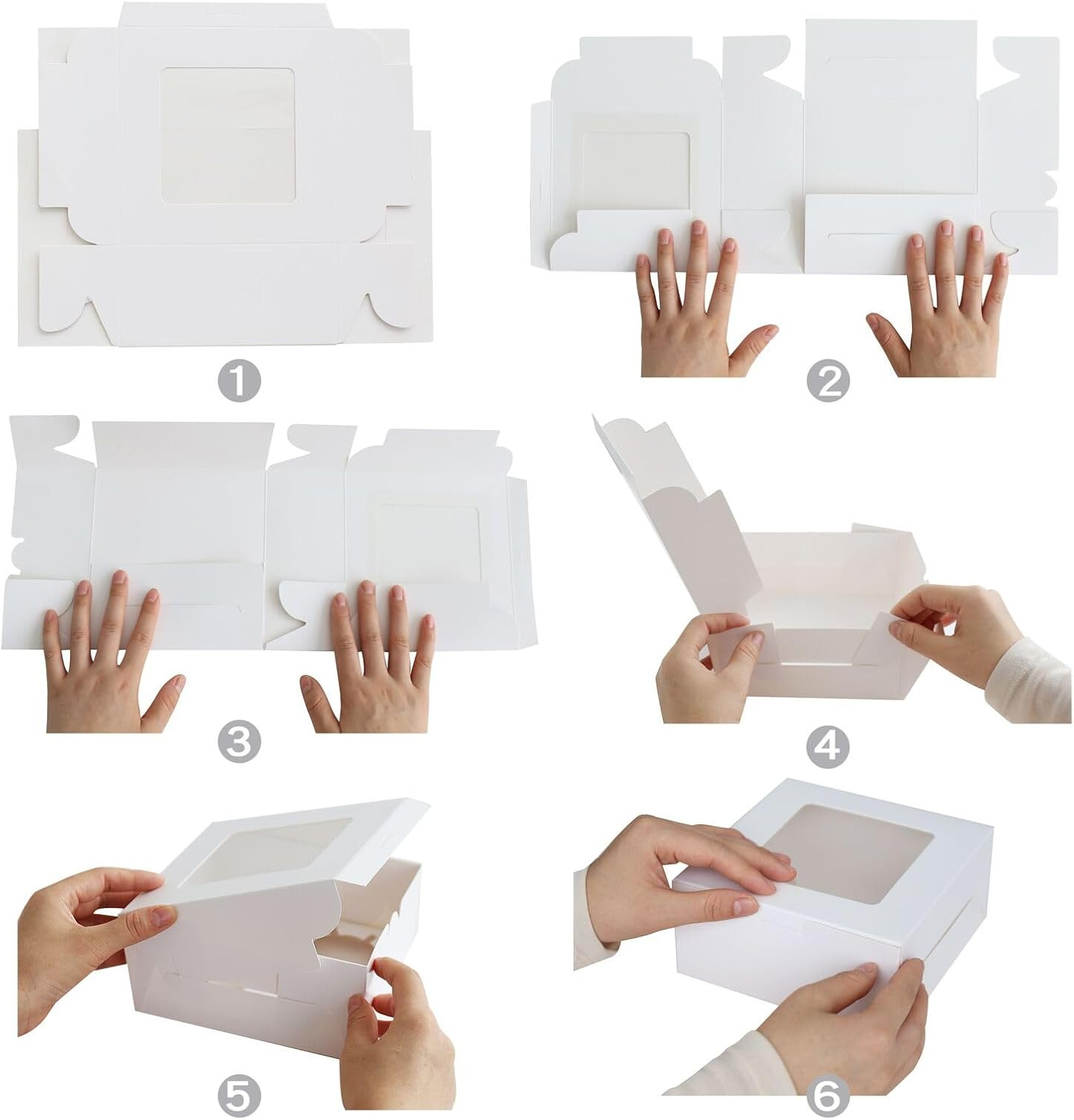 1
2
3
4
5
6